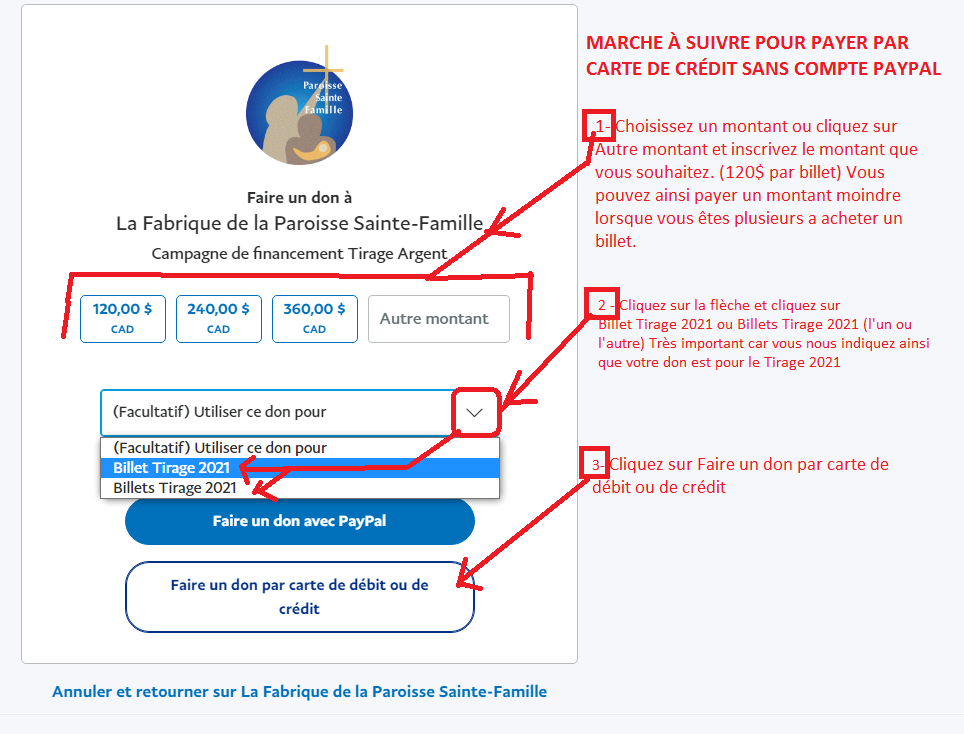 Paroisse Sainte Famille

Faire un don à

La Fabrique de la Paroisse Sainte-Famille

Campagne de financement Tirage Argent

120,00 $ CAD

240,00 $ CAD

360,00 $ CAD

Autre montant

(Facultatif) Utiliser ce don pour

(Facultatif) Utiliser ce don pour

Billet Tirage 2021

Billets Tirage 2021

Faire un don avec PayPal

Faire un don par carte de débit ou de crédit

Annuler et retourner sur La Fabrique de la Paroisse Sainte-Famille

MARCHE À SUIVRE POUR PAYER PAR CARTE DE CRÉDIT SANS COMPTE PAYPAL

1- Choisissez un montant ou cliquez sur Autre montant et inscrivez le montant que vous souhaitez. (120$ par billet) Vous pouvez ainsi payer un montant moindre lorsque vous êtes plusieurs a acheter un billet.

2 - Cliquez sur la flèche et cliquez sur Billet Tirage 2021 ou Billets Tirage 2021 (l'un ou l'autre) Très important car vous nous indiquez ainsi que votre don est pour le Tirage 2021

3- Cliquez sur Faire un don par carte de débit ou de crédit